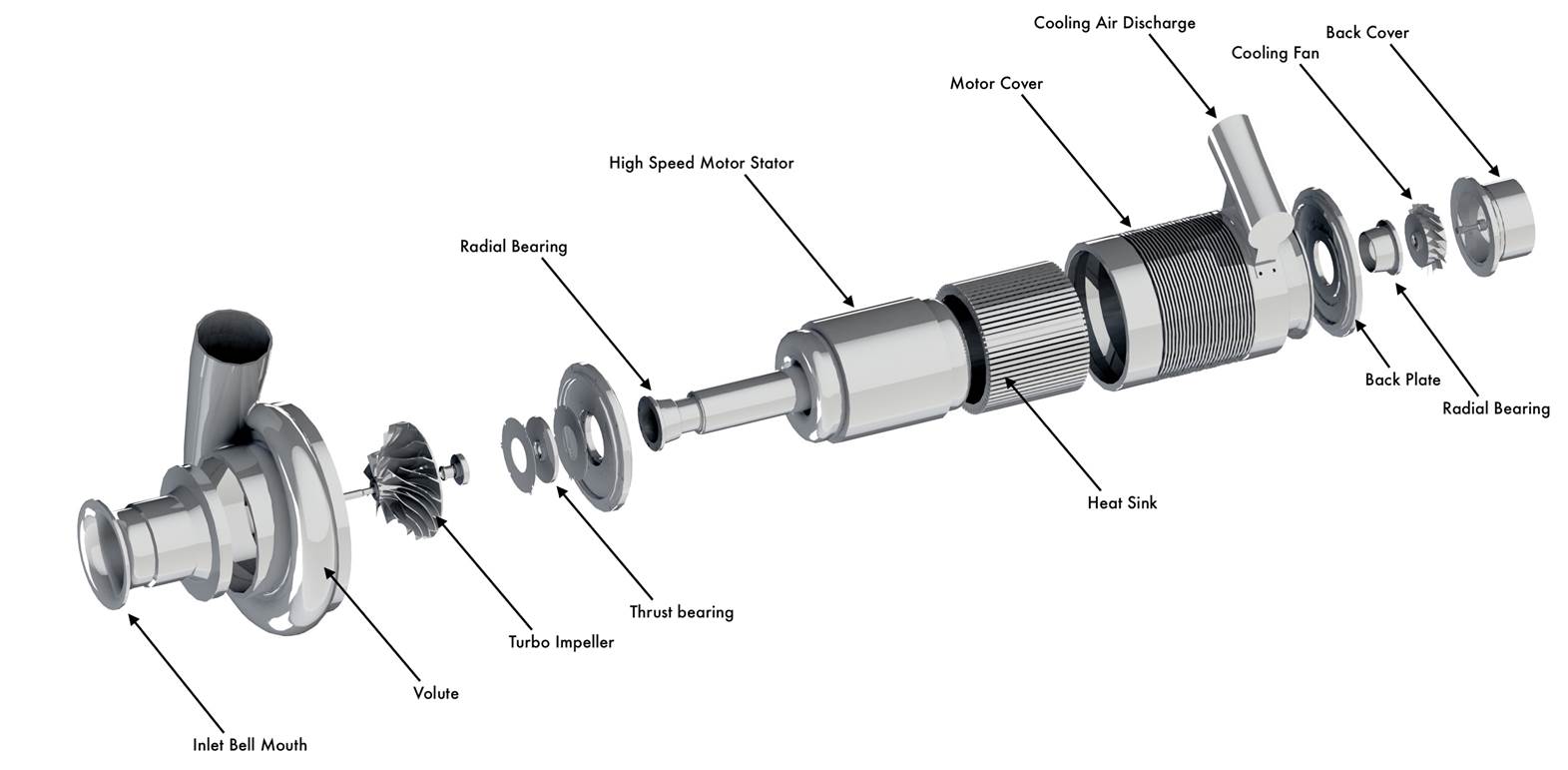 Cooling Air Discharge

Back Cover

Cooling Fan

Motor Cover

High Speed Motor Stator

Radial Bearing

Back Plate

Radial Bearing

Heat Sink

Thrust bearing

Turbo Impeller

Volute

Inlet Bell Mouth