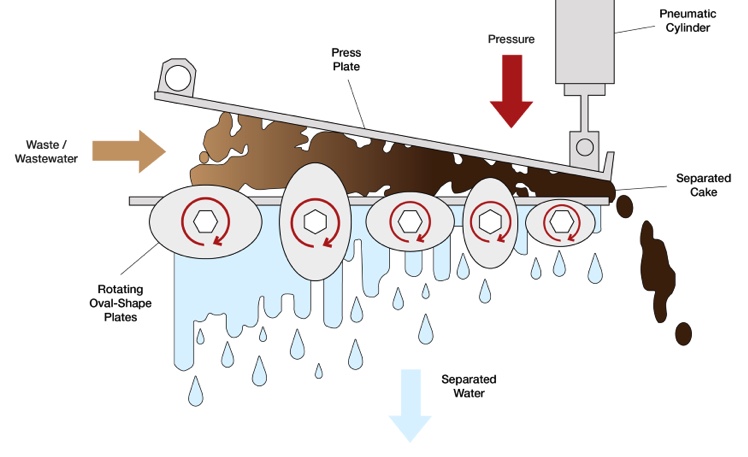 Pneumatic Cylinder

Pressure

Press Plate

Waste / Wastewater

Separated Cake

Rotating Oval-Shape Plates

Separated Water