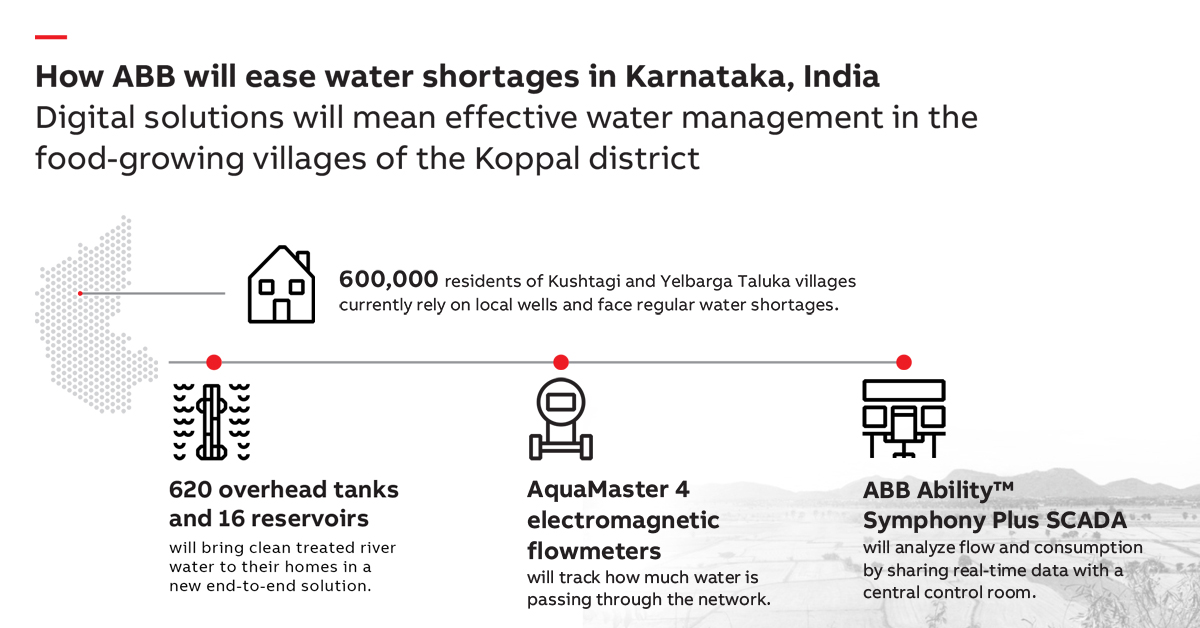 How ABB will ease water shortages in Karnataka, India
Digital solutions will mean effective water management in the food-growing villages of the Koppal district

600,000 residents of Kushtagi and Yelbarga Taluka villages currently rely on local wells and face regular water shortages.

620 overhead tanks and 16 reservoirs
will bring clean treated river water to their homes in a new end-to-end solution.

AquaMaster 4 electromagnetic flowmeters
will track how much water is passing through the network.

ABB Ability™ Symphony Plus SCADA
will analyze flow and consumption by sharing real-time data with a central control room.